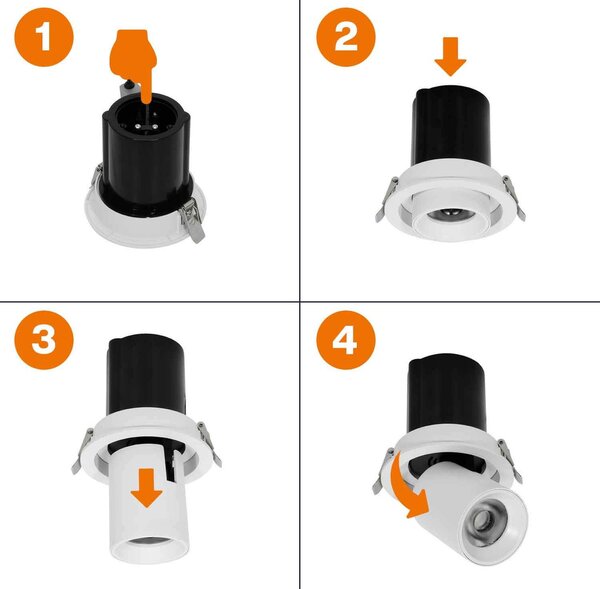 1

2

3

4