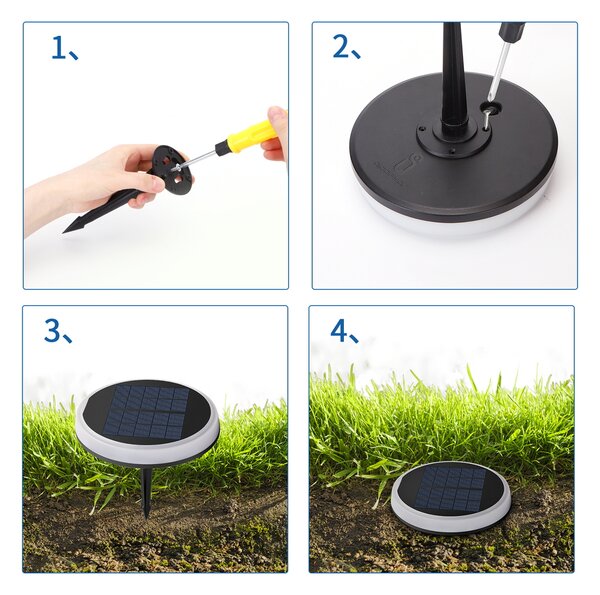 1、

2、

3、

4、