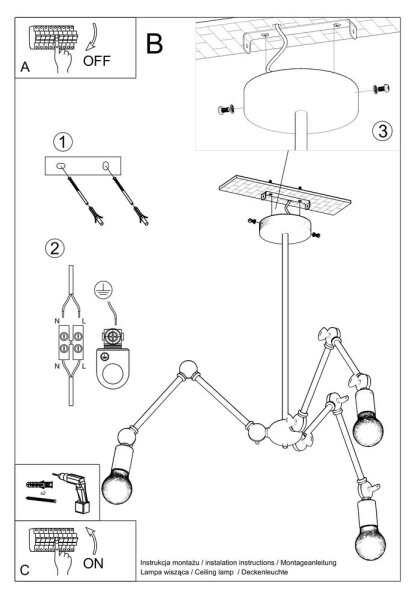 A
OFF

B

3

1

2

N L
N L

x2

C
ON

Instrukcja montażu / instalation instructions / Montageanleitung
Lampa wisząca / Ceiling lamp / Deckenleuchte