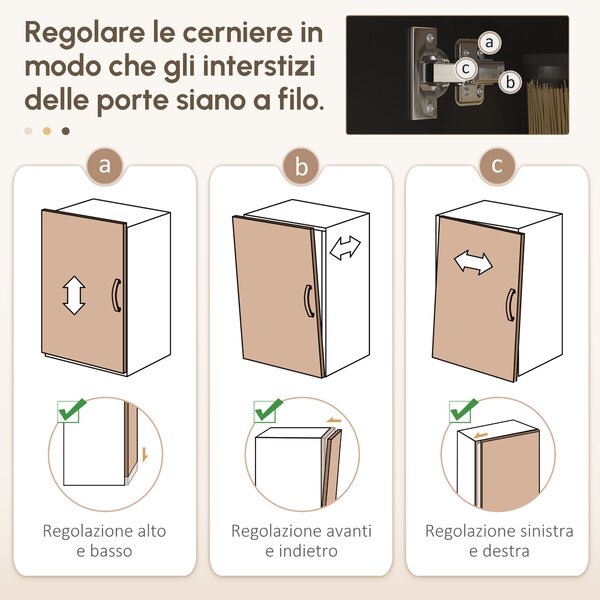 Regolare le cerniere in modo che gli interstizi delle porte siano a filo.

a

c

b

a

Regolazione alto e basso

b

Regolazione avanti e indietro

c

Regolazione sinistra e destra