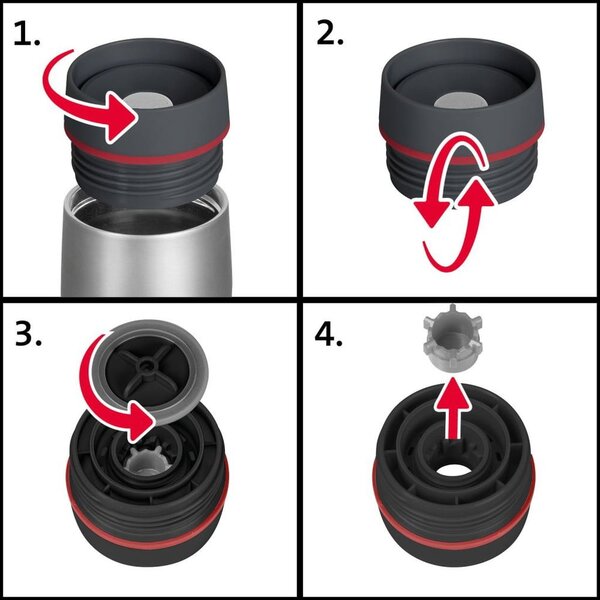 1.

2.

3.

4.