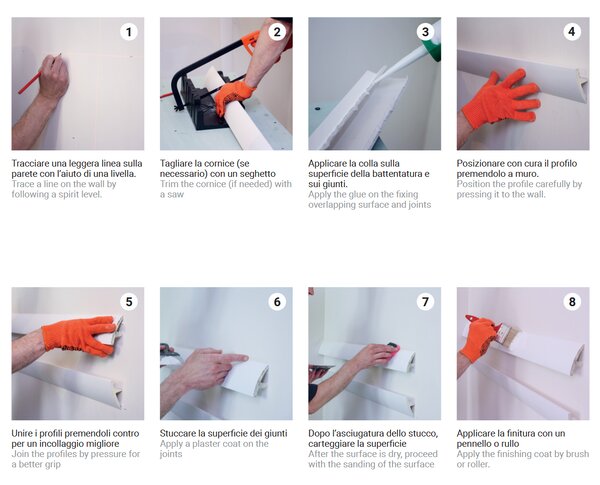 1

Tracciare una leggera linea sulla parete con l'aiuto di una livella.
Trace a line on the wall by following a spirit level.

2

Tagliare la cornice (se necessario) con un seghetto
Trim the cornice (if needed) with a saw

3

Applicare la colla sulla superficie della battentatura e sui giunti.
Apply the glue on the fixing overlapping surface and joints

4

Posizionare con cura il profilo premendolo a muro.
Position the profile carefully by pressing it to the wall.

5

Unire i profili premendoli contro per un incollaggio migliore
Join the profiles by pressure for a better grip

6

Stuccare la superficie dei giunti
Apply a plaster coat on the joints

7

Dopo l'asciugatura dello stucco, carteggiare la superficie
After the surface is dry, proceed with the sanding of the surface

8

Applicare la finitura con un pennello o rullo
Apply the finishing coat by brush or roller.