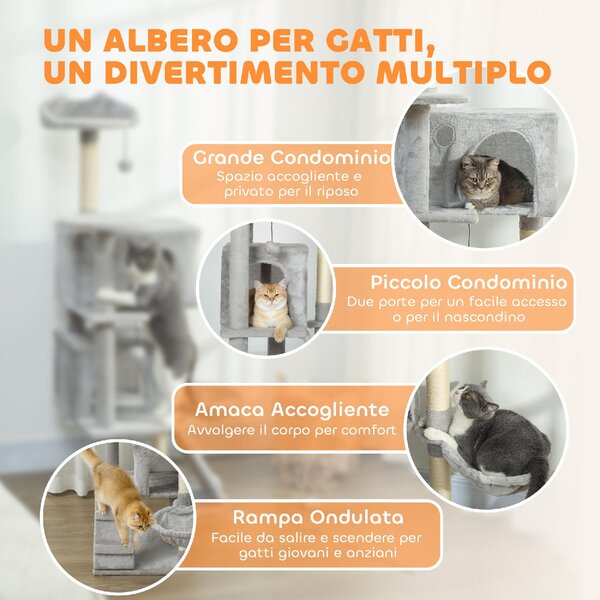 UN ALBERO PER GATTI, UN DIVERTIMENTO MULTIPLO

Grande Condominio
Spazio accogliente e privato per il riposo

Piccolo Condominio
Due porte per un facile accesso o per il nascondino

Amaca Accogliente
Avvolgere il corpo per comfort

Rampa Ondulata
Facile da salire e scendere per gatti giovani e anziani