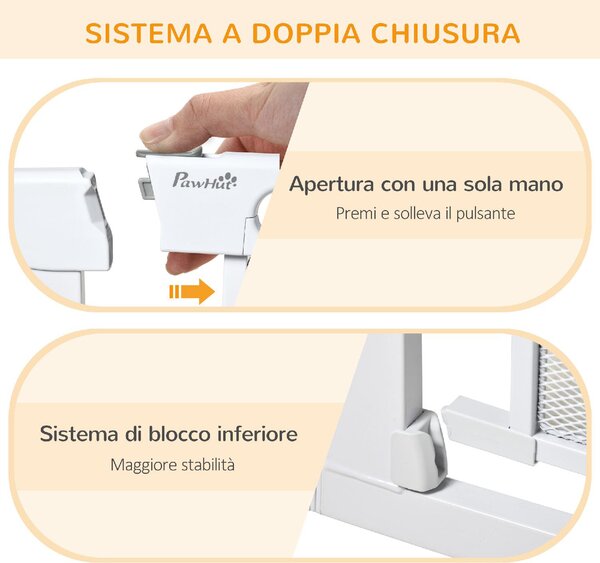 SISTEMA A DOPPIA CHIUSURA

PawHut

Apertura con una sola mano
Premi e solleva il pulsante

Sistema di blocco inferiore
Maggiore stabilità