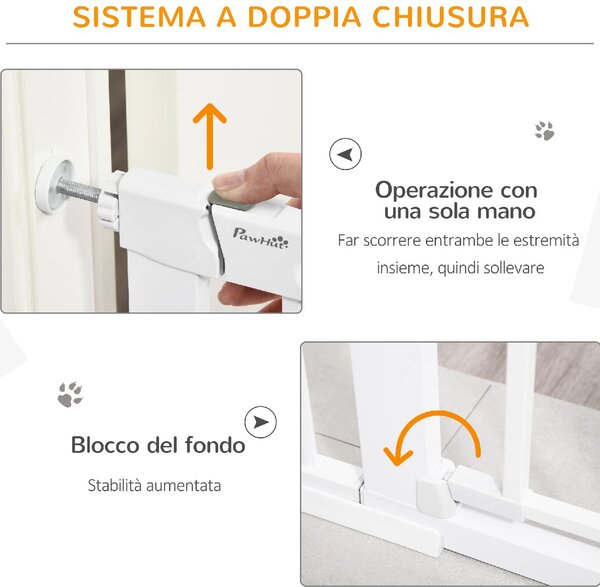 SISTEMA A DOPPIA CHIUSURA

PawHut

Operazione con una sola mano

Far scorrere entrambe le estremità insieme, quindi sollevare

Blocco del fondo

Stabilità aumentata