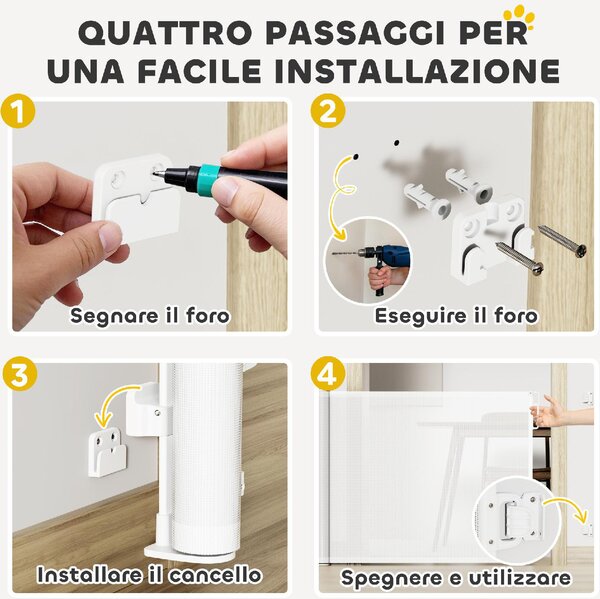 QUATTRO PASSAGGI PER UNA FACILE INSTALLAZIONE

1

Segnare il foro

2

Eseguire il foro

3

Installare il cancello

4

Spegnere e utilizzare