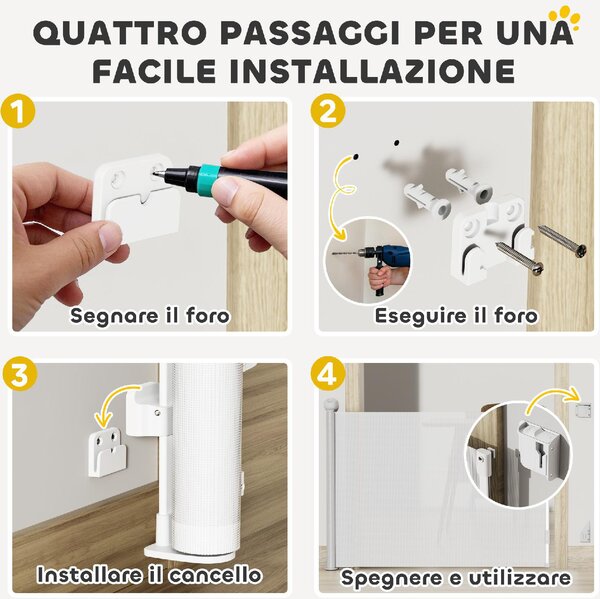 QUATTRO PASSAGGI PER UNA FACILE INSTALLAZIONE

1
Segnare il foro

2
Eseguire il foro

3
Installare il cancello

4
Spegnere e utilizzare