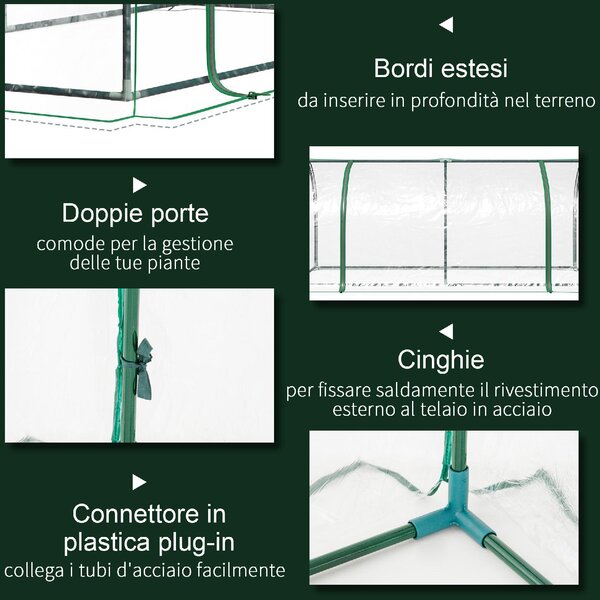 Bordi estesi
da inserire in profondità nel terreno

Doppie porte
comode per la gestione delle tue piante

Cinghie
per fissare saldamente il rivestimento esterno al telaio in acciaio

Connettore in plastica plug-in
collega i tubi d'acciaio facilmente