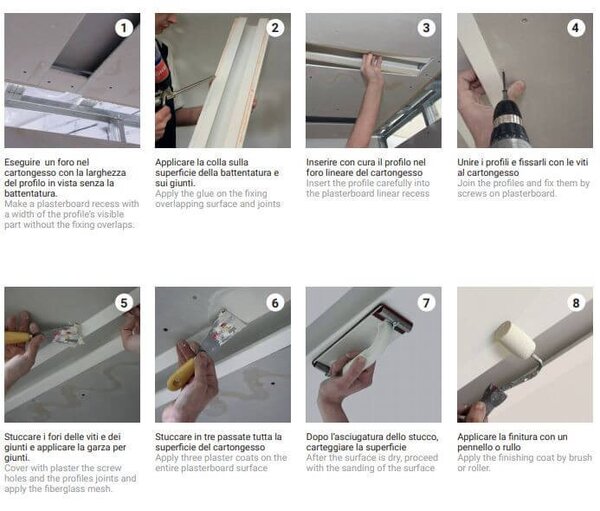 1

Eseguire un foro nel cartongesso con la larghezza del profilo in vista senza la battentatura.
Make a plasterboard recess with a width of the profile's visible part without the fixing overlaps.

2

Applicare la colla sulla superficie della battentatura e sui giunti.
Apply the glue on the fixing overlapping surface and joints

3

Inserire con cura il profilo nel foro lineare del cartongesso
Insert the profile carefully into the plasterboard linear recess

4

Unire i profili e fissarli con le viti al cartongesso
Join the profiles and fix them by screws on plasterboard.

5

Stuccare i fori delle viti e dei giunti e applicare la garza per giunti.
Cover with plaster the screw holes and the profiles joints and apply the fiberglass mesh.

6

Stuccare in tre passate tutta la superficie del cartongesso
Apply three plaster coats on the entire plasterboard surface

7

Dopo l'asciugatura dello stucco, carteggiare la superficie
After the surface is dry, proceed with the sanding of the surface

8

Applicare la finitura con un pennello o rullo
Apply the finishing coat by brush or roller.