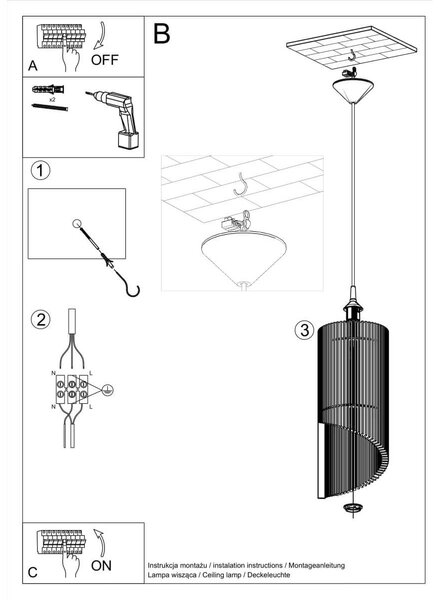 A
OFF

x2

B

1

2

N
L
N
L

3

C
ON

Instrukcja montażu / instalation instructions / Montageanleitung
Lampa wisząca / Ceiling lamp / Deckeleuchte