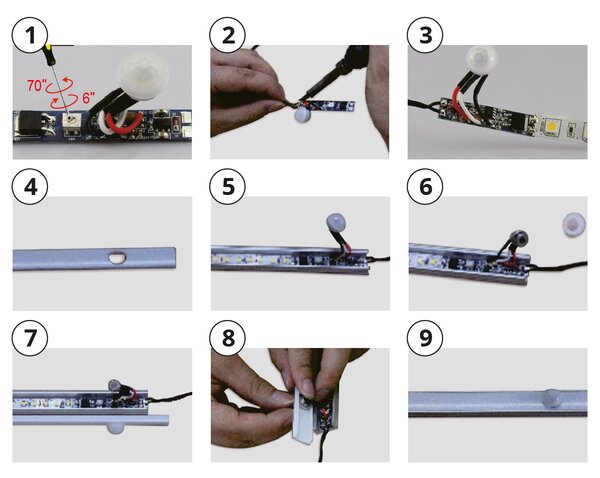 1

70"

6"

2

3

4

5

6

7

8

9