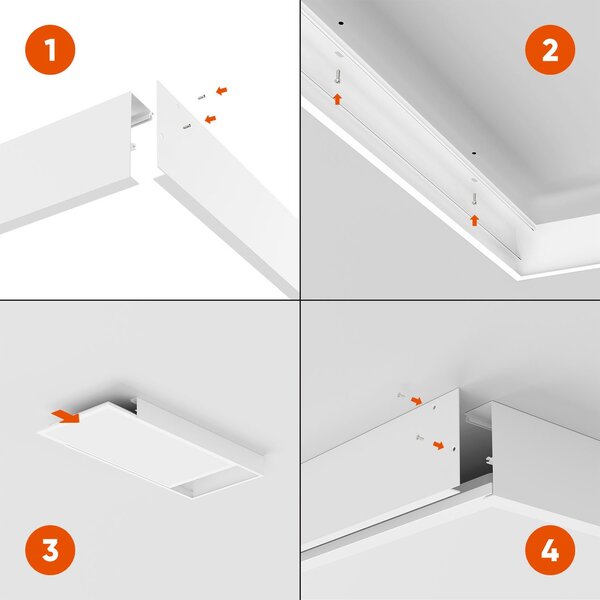 1

2

3

4