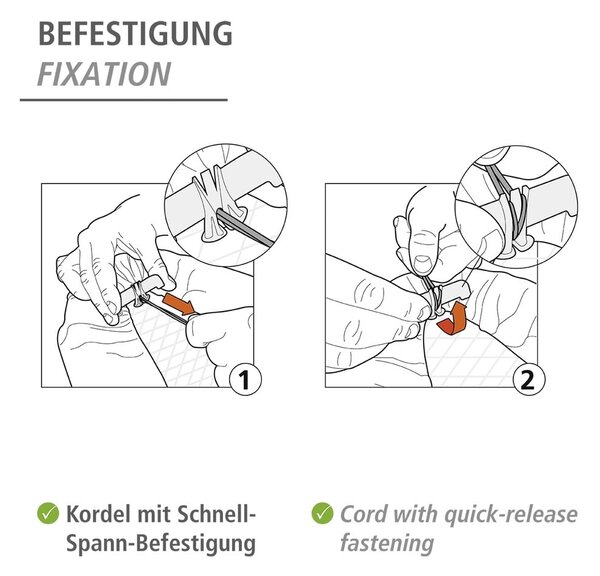 BEFESTIGUNG
FIXATION

1

2

Kordel mit Schnell-Spann-Befestigung

Cord with quick-release fastening