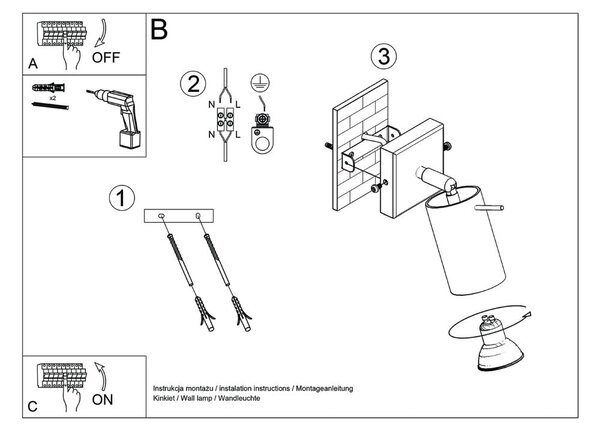 A
OFF

x2

B

2

N L
N L

3

1

C
ON

Instrukcja montażu / instalation instructions / Montageanleitung
Kinkiet / Wall lamp / Wandleuchte