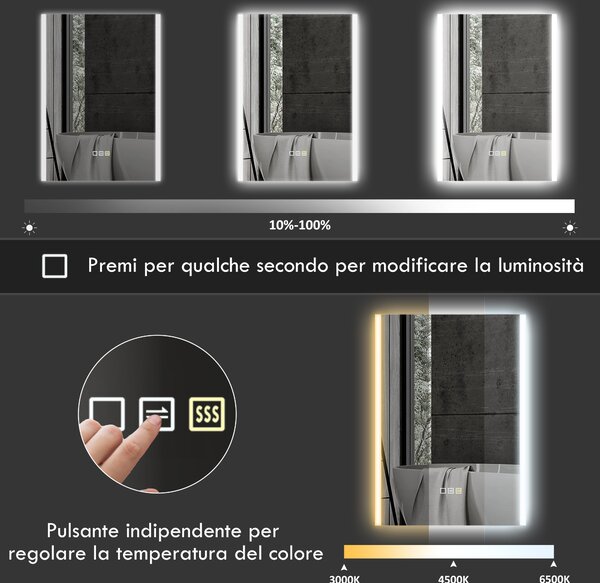 10%-100%

Premi per qualche secondo per modificare la luminosità

SSS

Pulsante indipendente per regolare la temperatura del colore

3000K
4500K
6500K