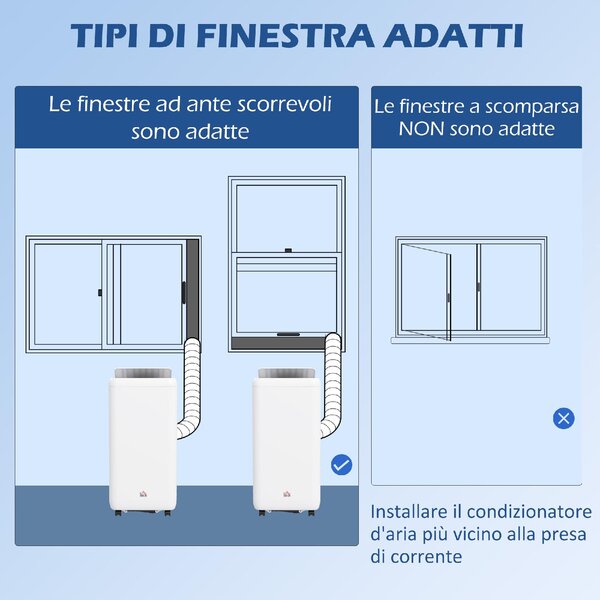 TIPI DI FINESTRA ADATTI

Le finestre ad ante scorrevoli sono adatte

Le finestre a scomparsa NON sono adatte

Installare il condizionatore d'aria più vicino alla presa di corrente