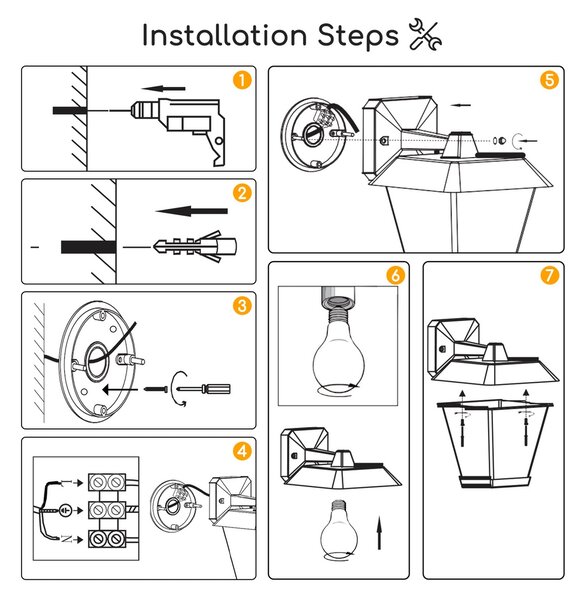 Installation Steps

1

2

3

4

L

N

5

6

7