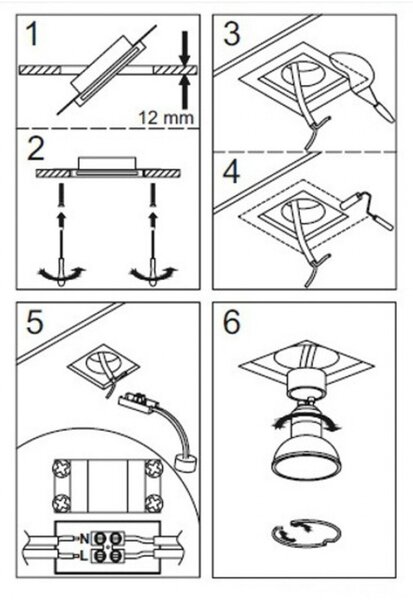 1

12 mm

2

3

4

5

N

L

6