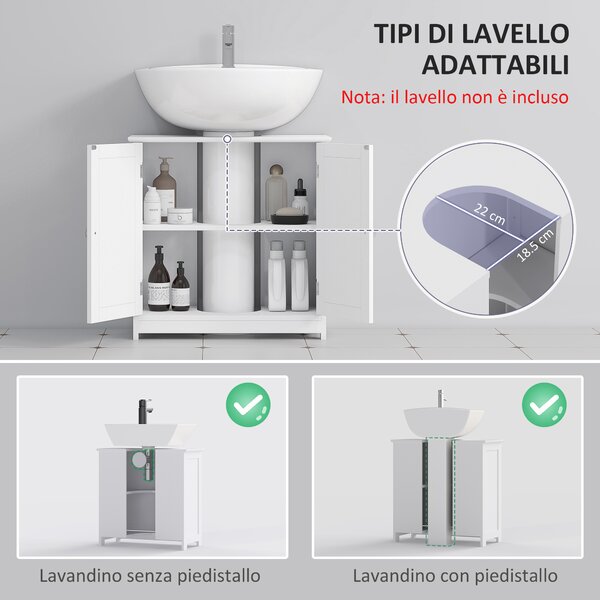 TIPI DI LAVELLO ADATTABILI

Nota: il lavello non è incluso

22 cm

18.5 cm

Lavandino senza piedistallo

Lavandino con piedistallo